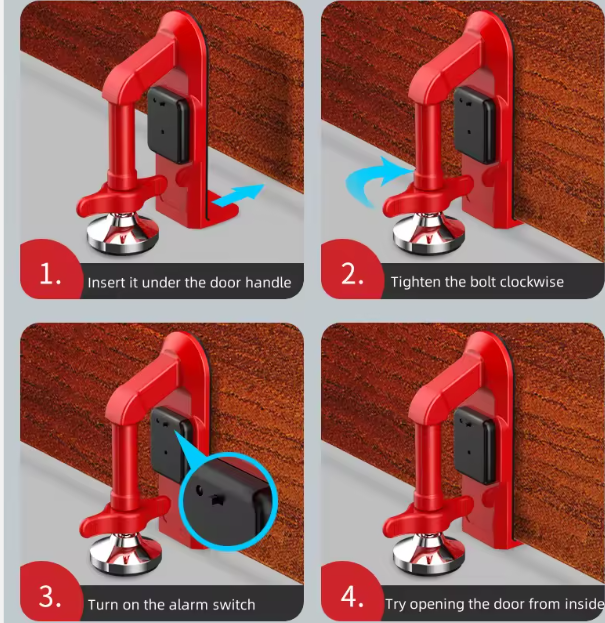 1. Insert it under the door handle

2. Tighten the bolt clockwise

3. Turn on the alarm switch

4. Try opening the door from inside